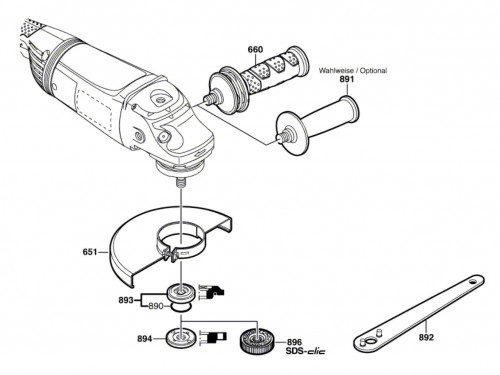 660

Wahlweise / Optional
891

651

893
890

894

896
SDS-clic

892